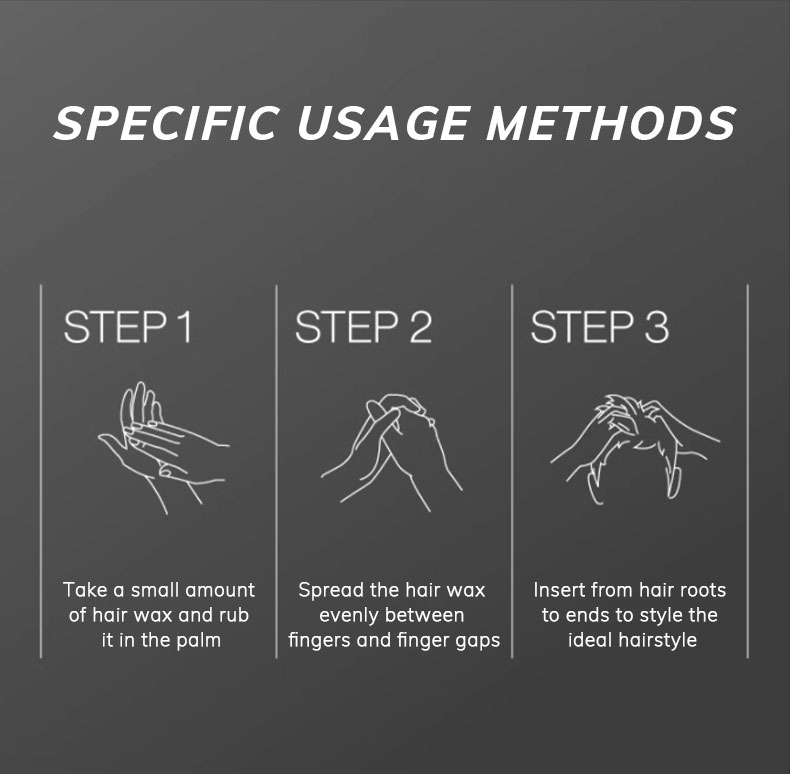 SPECIFIC USAGE METHODS

STEP 1

Take a small amount of hair wax and rub it in the palm

STEP 2

Spread the hair wax evenly between fingers and finger gaps

STEP 3

Insert from hair roots to ends to style the ideal hairstyle