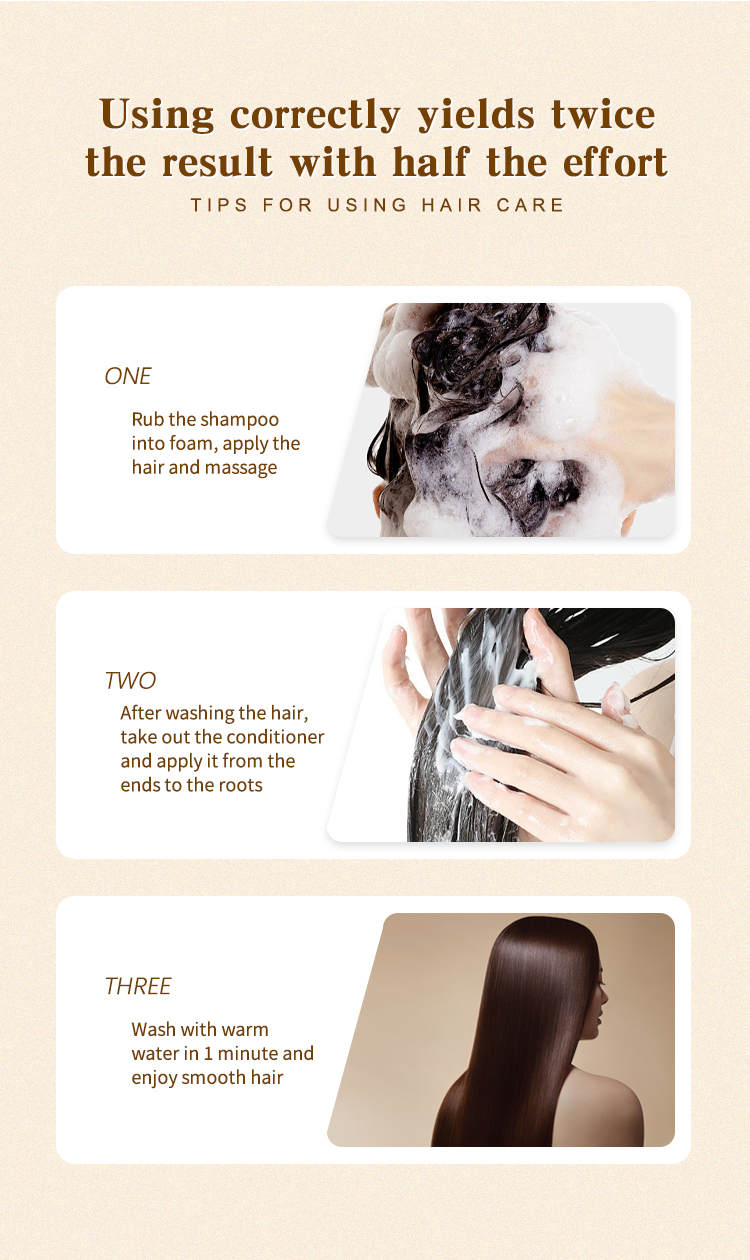 Using correctly yields twice the result with half the effort

TIPS FOR USING HAIR CARE

ONE

Rub the shampoo into foam, apply the hair and massage

TWO

After washing the hair, take out the conditioner and apply it from the ends to the roots

THREE

Wash with warm water in 1 minute and enjoy smooth hair