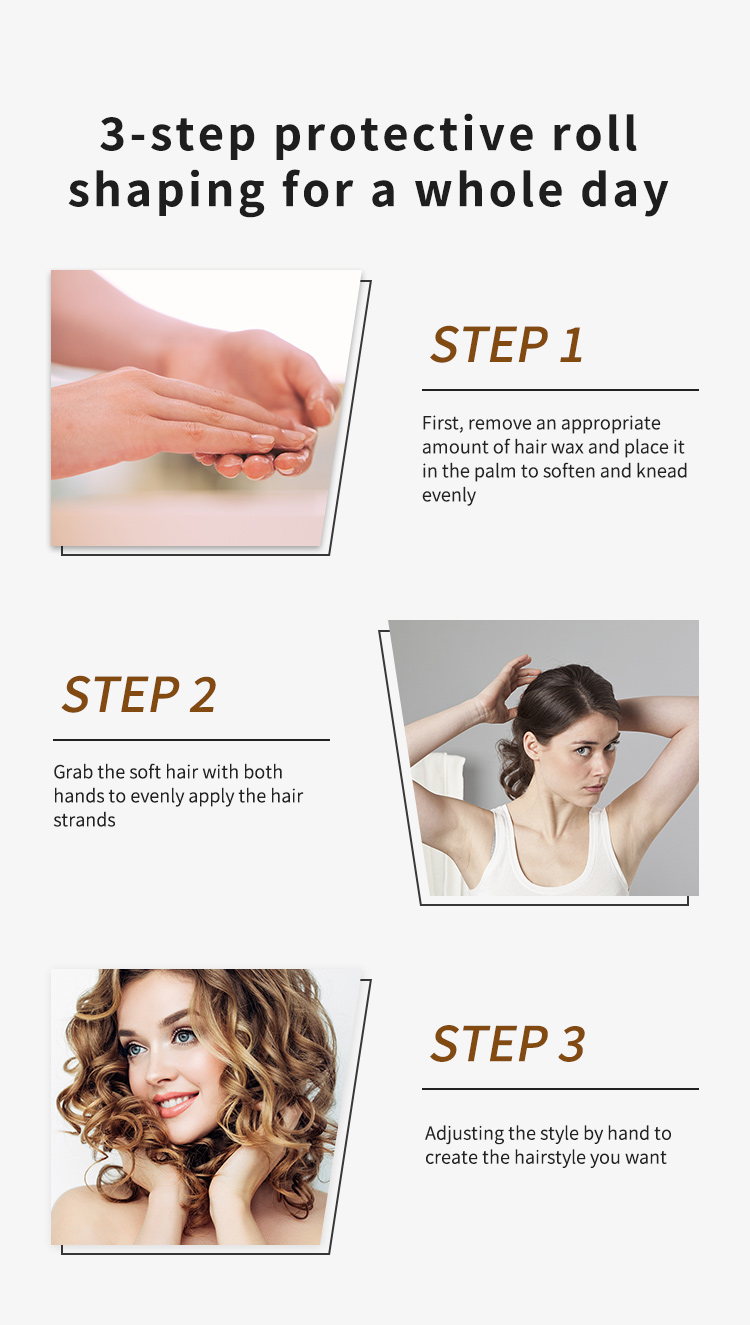 3-step protective roll shaping for a whole day

STEP 1

First, remove an appropriate amount of hair wax and place it in the palm to soften and knead evenly

STEP 2

Grab the soft hair with both hands to evenly apply the hair strands

STEP 3

Adjusting the style by hand to create the hairstyle you want