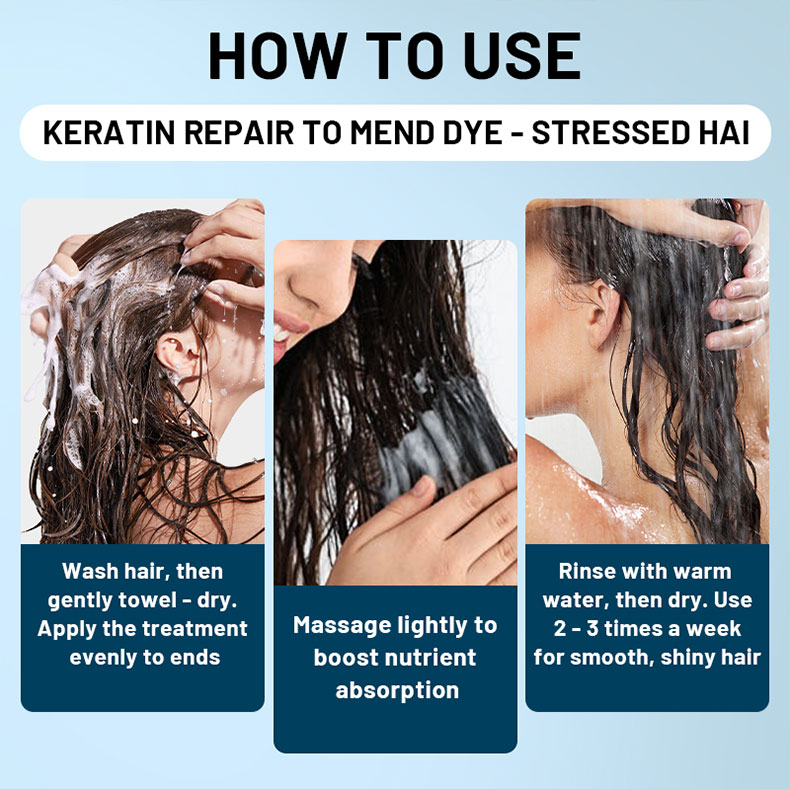 HOW TO USE

KERATIN REPAIR TO MEND DYE - STRESSED HAI

Wash hair, then gently towel - dry. Apply the treatment evenly to ends

Massage lightly to boost nutrient absorption

Rinse with warm water, then dry. Use 2 - 3 times a week for smooth, shiny hair