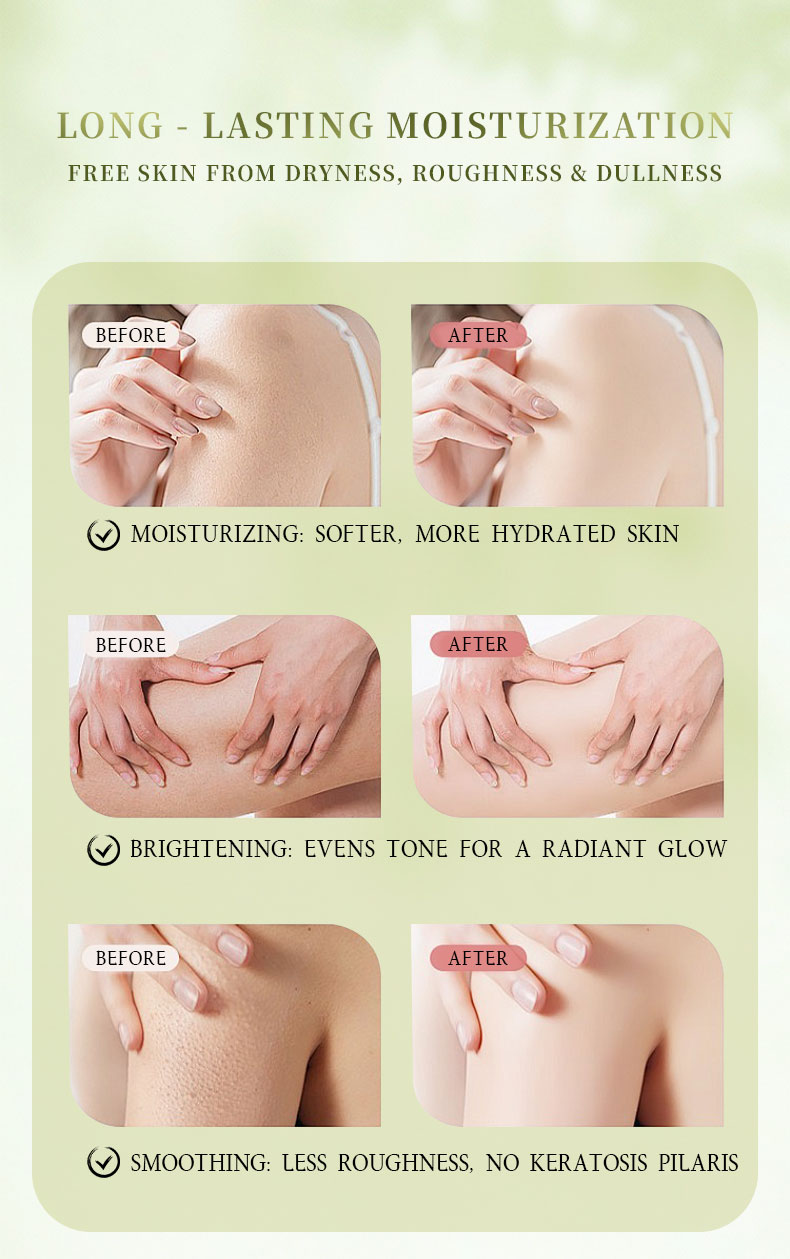 LONG - LASTING MOISTURIZATION
FREE SKIN FROM DRYNESS, ROUGHNESS & DULLNESS

BEFORE

AFTER

MOISTURIZING: SOFTER, MORE HYDRATED SKIN

BEFORE

AFTER

BRIGHTENING: EVENS TONE FOR A RADIANT GLOW

BEFORE

AFTER

SMOOTHING: LESS ROUGHNESS, NO KERATOSIS PILARIS