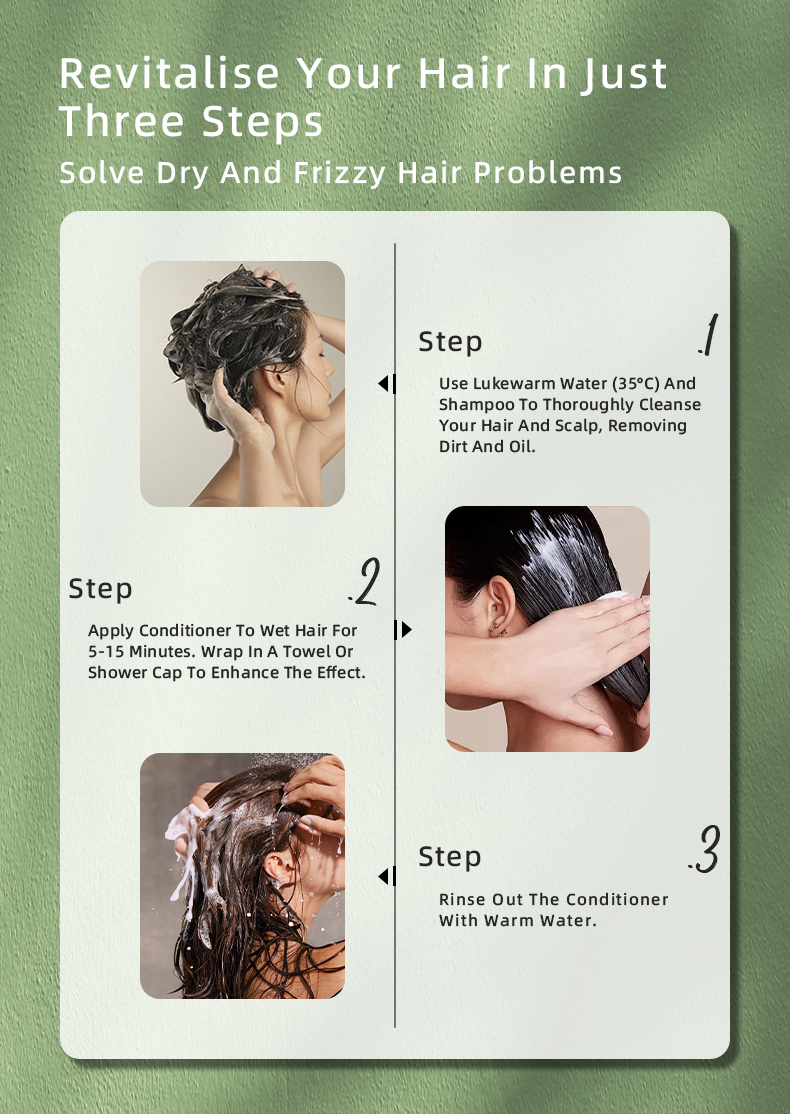 Revitalise Your Hair In Just Three Steps

Solve Dry And Frizzy Hair Problems

Step .1

Use Lukewarm Water (35°C) And Shampoo To Thoroughly Cleanse Your Hair And Scalp, Removing Dirt And Oil.

Step .2

Apply Conditioner To Wet Hair For 5-15 Minutes. Wrap In A Towel Or Shower Cap To Enhance The Effect.

Step .3

Rinse Out The Conditioner With Warm Water.