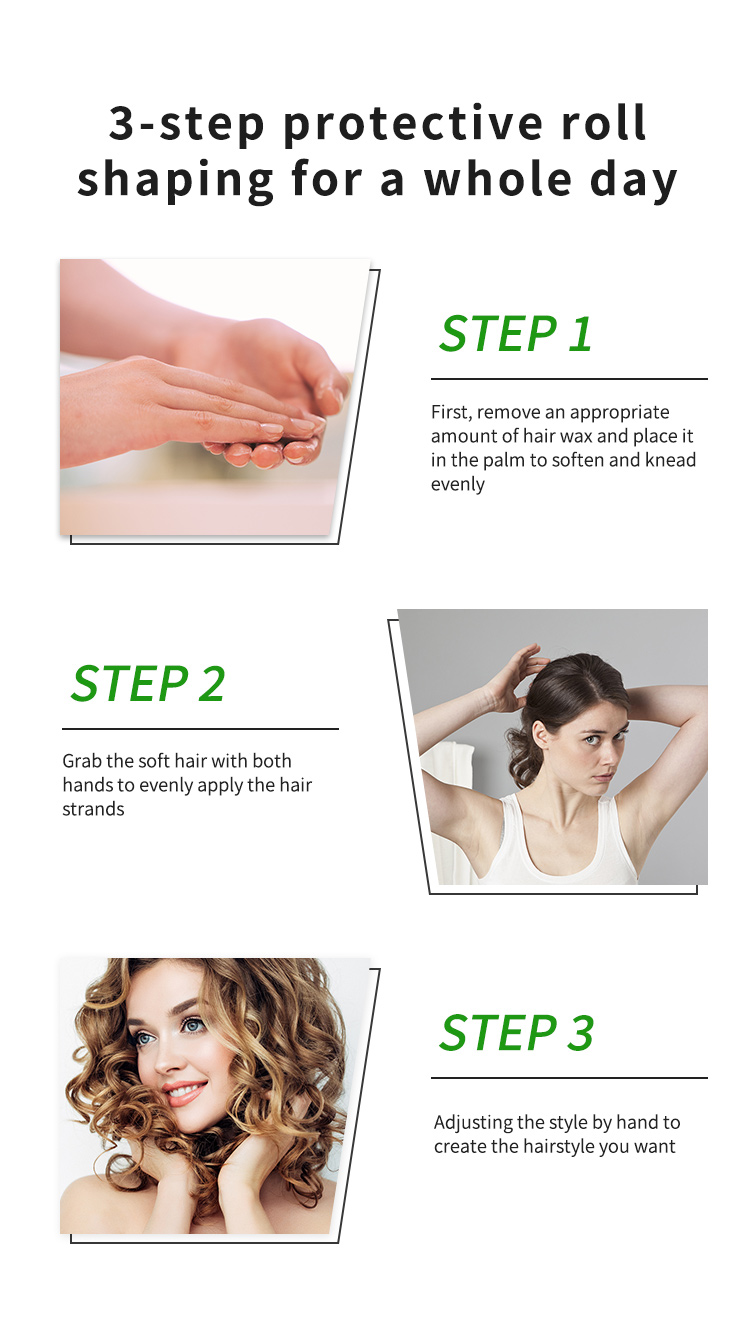 3-step protective roll shaping for a whole day

STEP 1

First, remove an appropriate amount of hair wax and place it in the palm to soften and knead evenly

STEP 2

Grab the soft hair with both hands to evenly apply the hair strands

STEP 3

Adjusting the style by hand to create the hairstyle you want