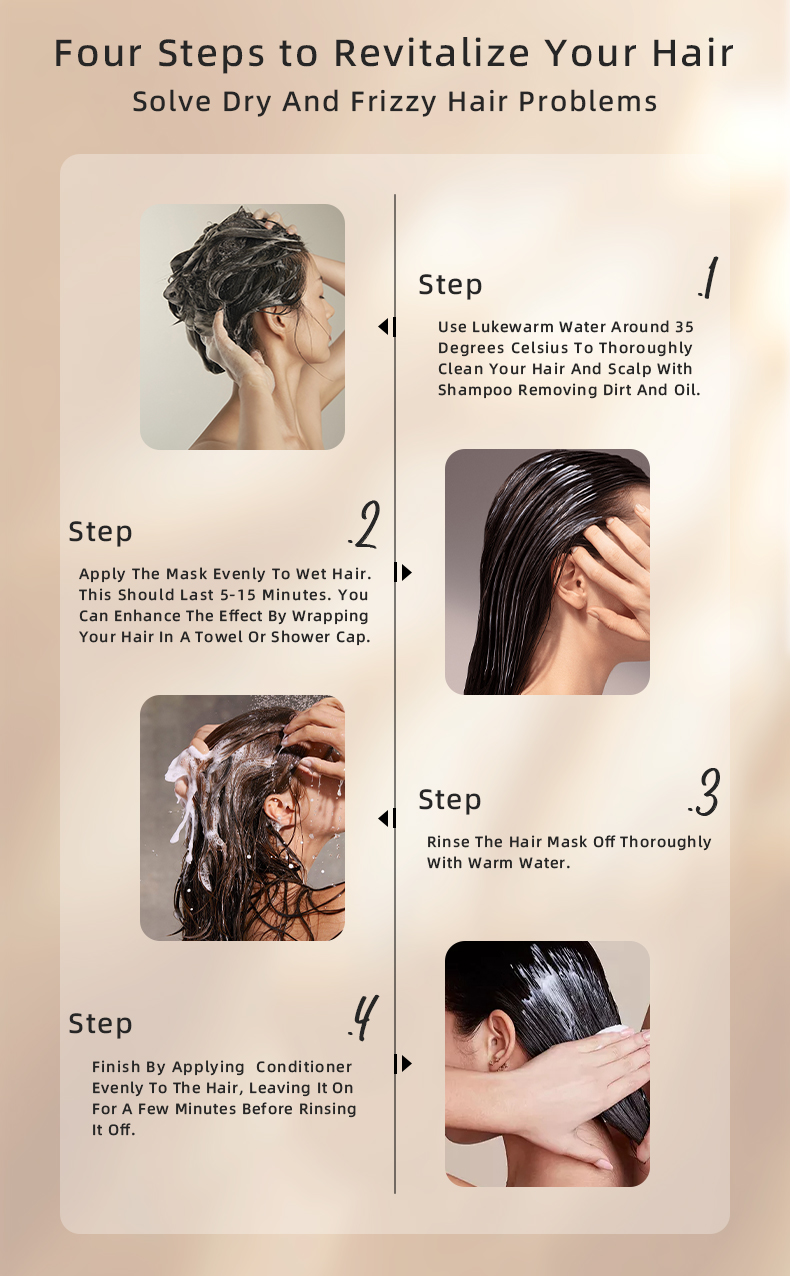 Four Steps to Revitalize Your Hair
Solve Dry And Frizzy Hair Problems

Step .1
Use Lukewarm Water Around 35 Degrees Celsius To Thoroughly Clean Your Hair And Scalp With Shampoo Removing Dirt And Oil.

Step .2
Apply The Mask Evenly To Wet Hair. This Should Last 5-15 Minutes. You Can Enhance The Effect By Wrapping Your Hair In A Towel Or Shower Cap.

Step .3
Rinse The Hair Mask Off Thoroughly With Warm Water.

Step .4
Finish By Applying Conditioner Evenly To The Hair, Leaving It On For A Few Minutes Before Rinsing It Off.