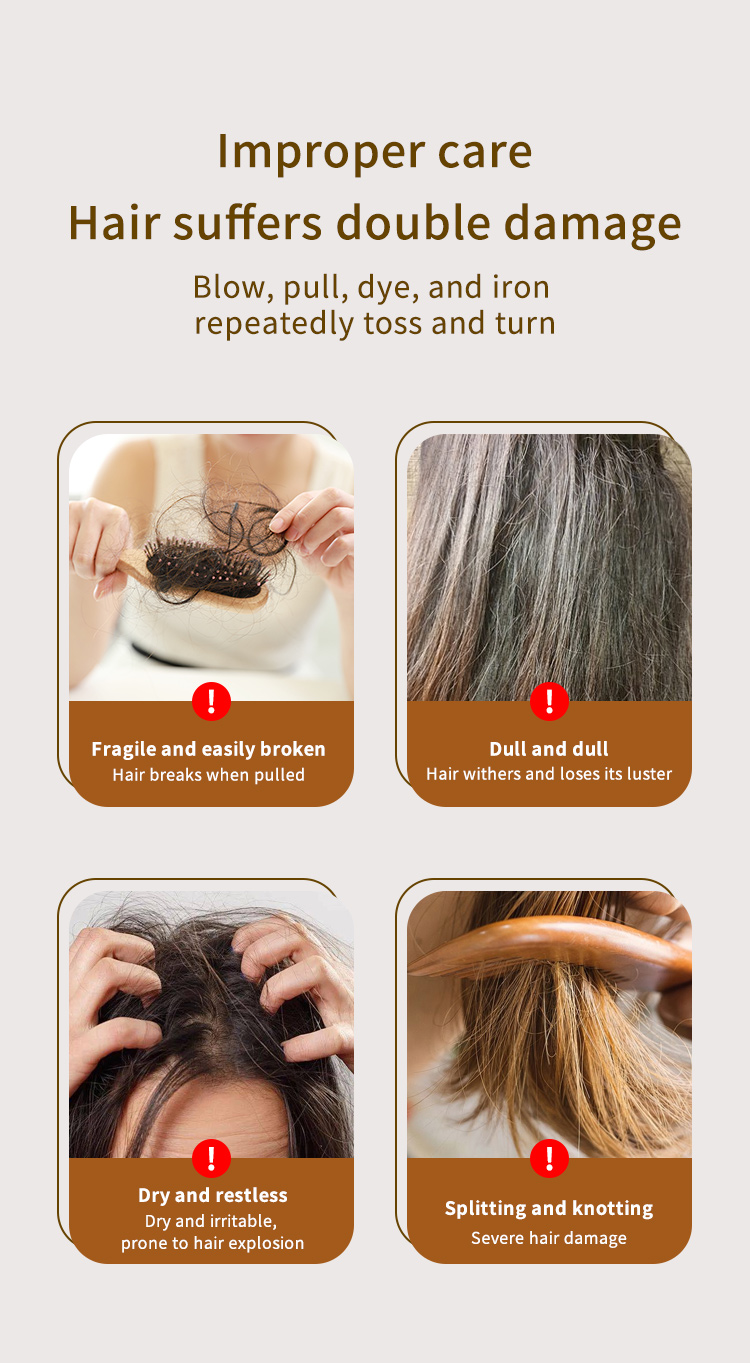 Improper care
Hair suffers double damage
Blow, pull, dye, and iron repeatedly toss and turn

!
Fragile and easily broken
Hair breaks when pulled

!
Dull and dull
Hair withers and loses its luster

!
Dry and restless
Dry and irritable, prone to hair explosion

!
Splitting and knotting
Severe hair damage