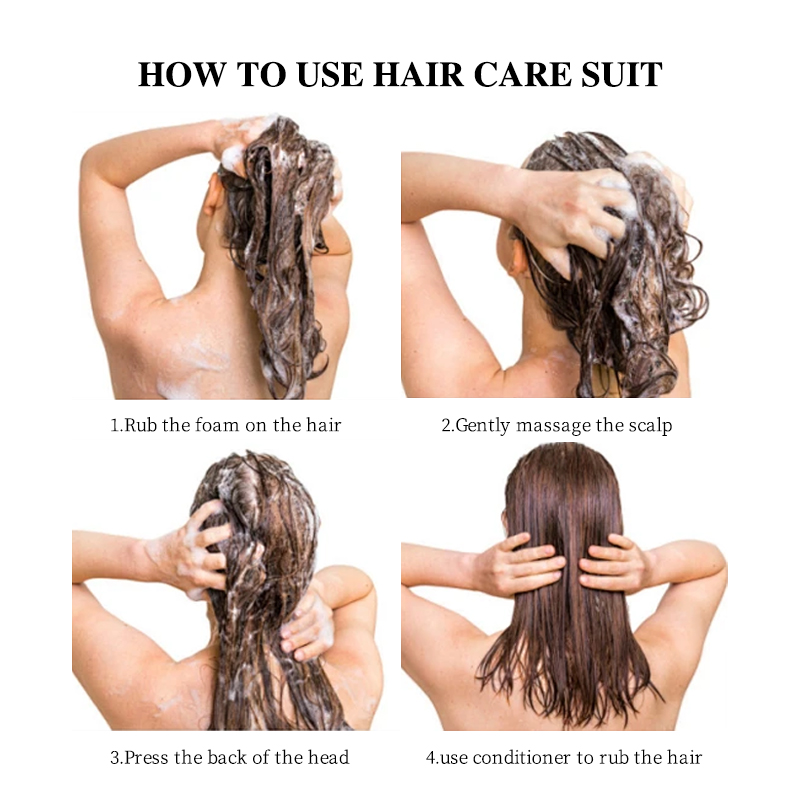 HOW TO USE HAIR CARE SUIT

1.Rub the foam on the hair

2.Gently massage the scalp

3.Press the back of the head

4.use conditioner to rub the hair