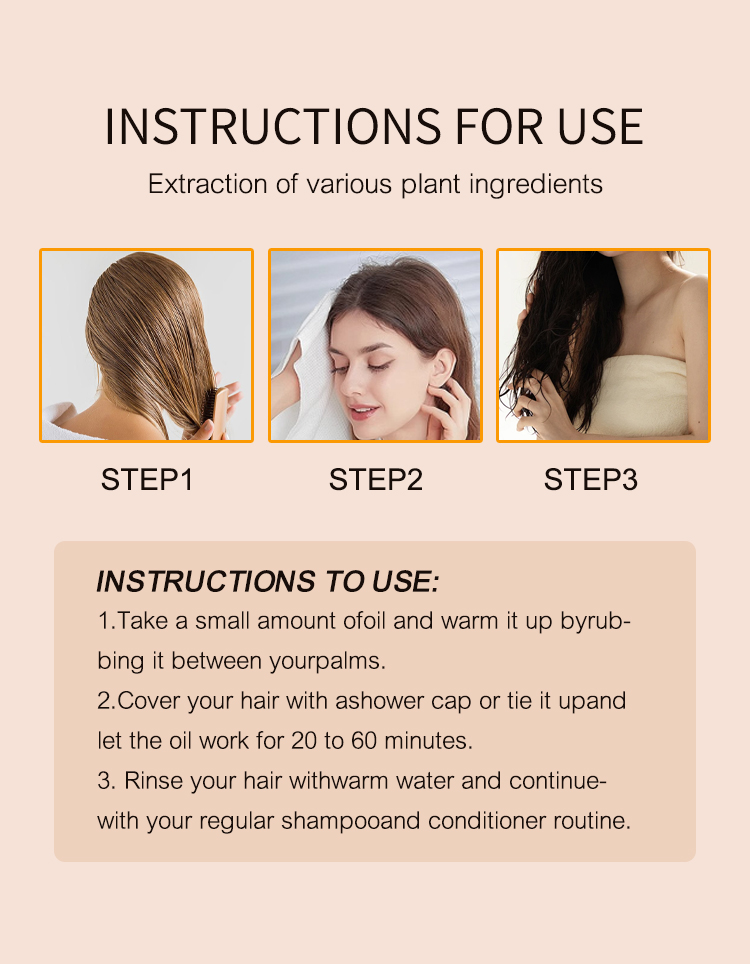 INSTRUCTIONS FOR USE

Extraction of various plant ingredients

STEP1

STEP2

STEP3

INSTRUCTIONS TO USE:

1.Take a small amount ofoil and warm it up byrubbing it between yourpalms.

2.Cover your hair with ashower cap or tie it upand let the oil work for 20 to 60 minutes.

3. Rinse your hair withwarm water and continue-with your regular shampooand conditioner routine.