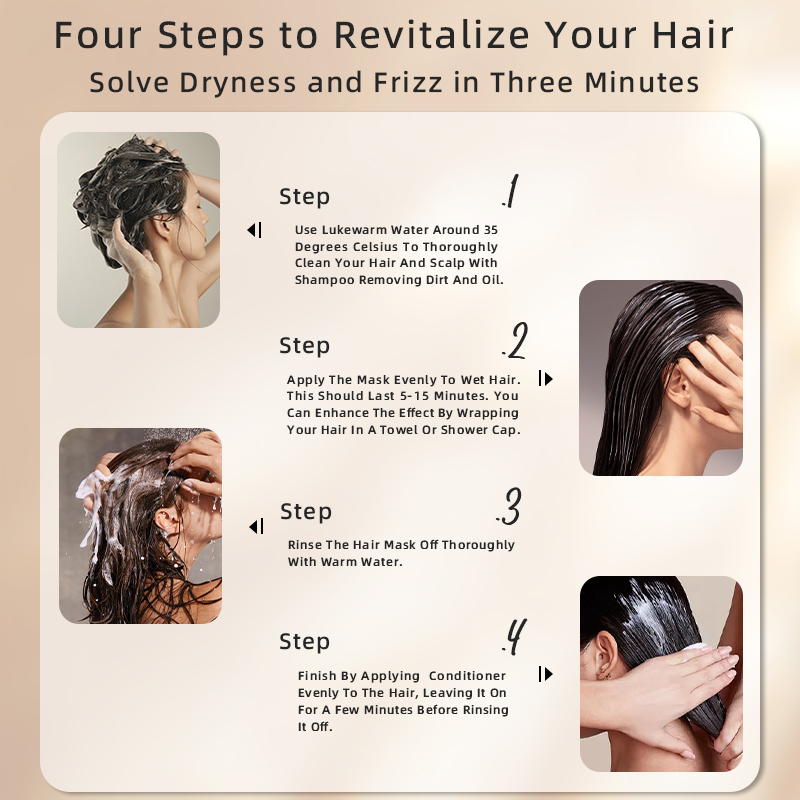 Four Steps to Revitalize Your Hair

Solve Dryness and Frizz in Three Minutes

Step .1

Use Lukewarm Water Around 35 Degrees Celsius To Thoroughly Clean Your Hair And Scalp With Shampoo Removing Dirt And Oil.

Step .2

Apply The Mask Evenly To Wet Hair. This Should Last 5-15 Minutes. You Can Enhance The Effect By Wrapping Your Hair In A Towel Or Shower Cap.

Step .3

Rinse The Hair Mask Off Thoroughly With Warm Water.

Step .4

Finish By Applying Conditioner Evenly To The Hair, Leaving It On For A Few Minutes Before Rinsing It Off.