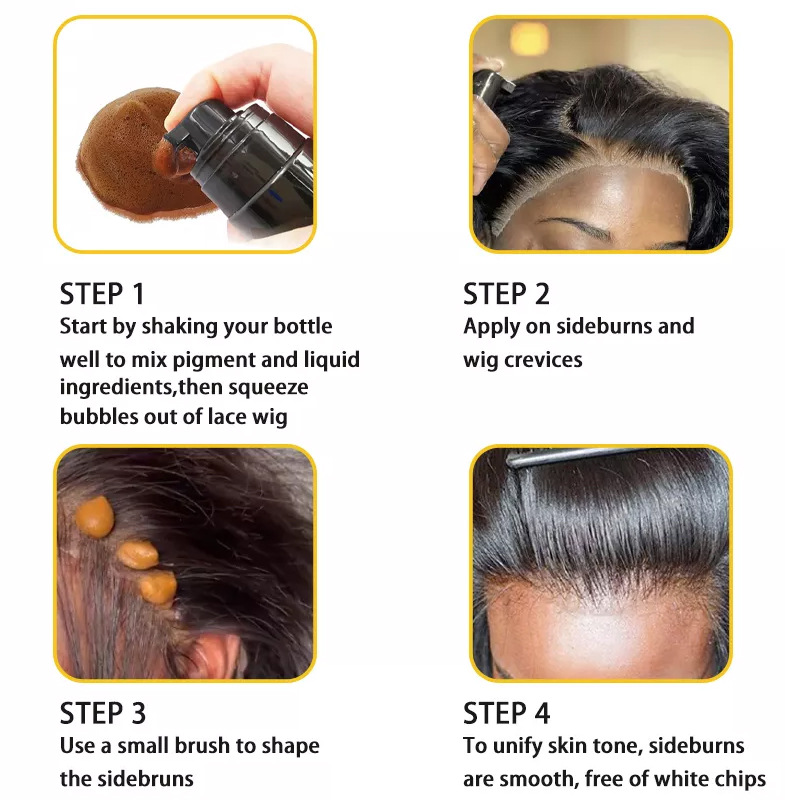 STEP 1
Start by shaking your bottle well to mix pigment and liquid ingredients,then squeeze bubbles out of lace wig

STEP 2
Apply on sideburns and wig crevices

STEP 3
Use a small brush to shape the sidebruns

STEP 4
To unify skin tone, sideburns are smooth, free of white chips