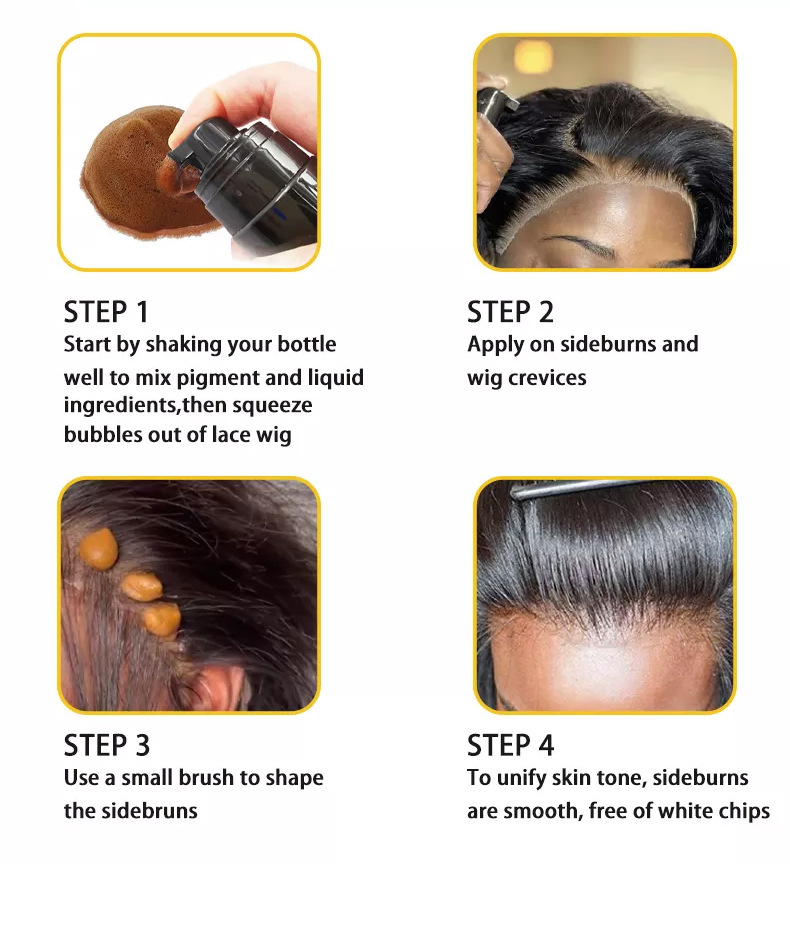 STEP 1
Start by shaking your bottle well to mix pigment and liquid ingredients,then squeeze bubbles out of lace wig

STEP 2
Apply on sideburns and wig crevices

STEP 3
Use a small brush to shape the sidebruns

STEP 4
To unify skin tone, sideburns are smooth, free of white chips