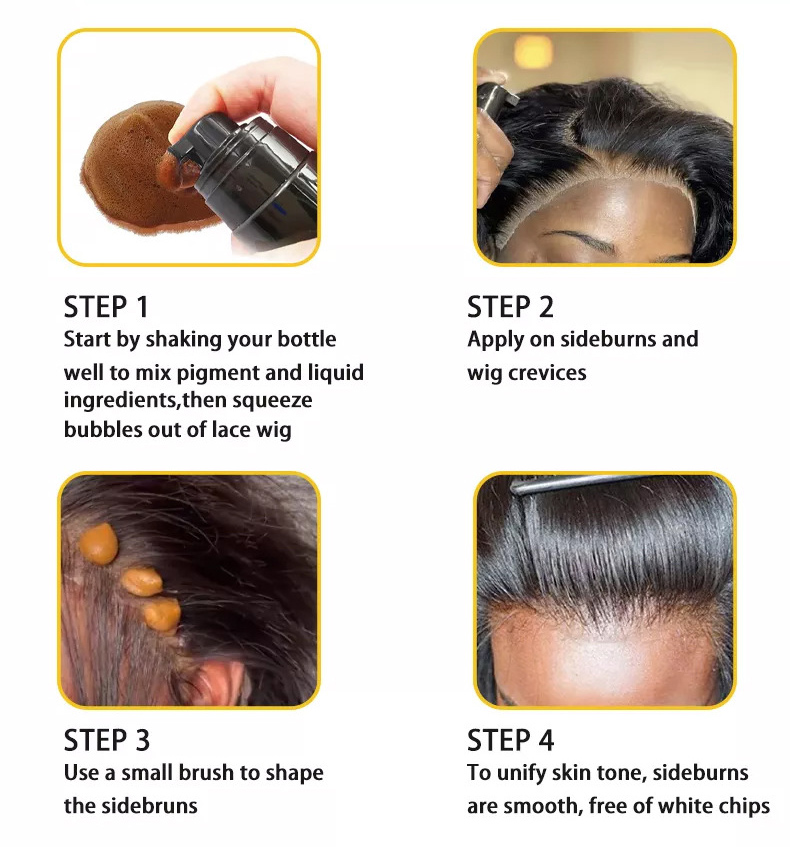 STEP 1
Start by shaking your bottle well to mix pigment and liquid ingredients,then squeeze bubbles out of lace wig

STEP 2
Apply on sideburns and wig crevices

STEP 3
Use a small brush to shape the sidebruns

STEP 4
To unify skin tone, sideburns are smooth, free of white chips